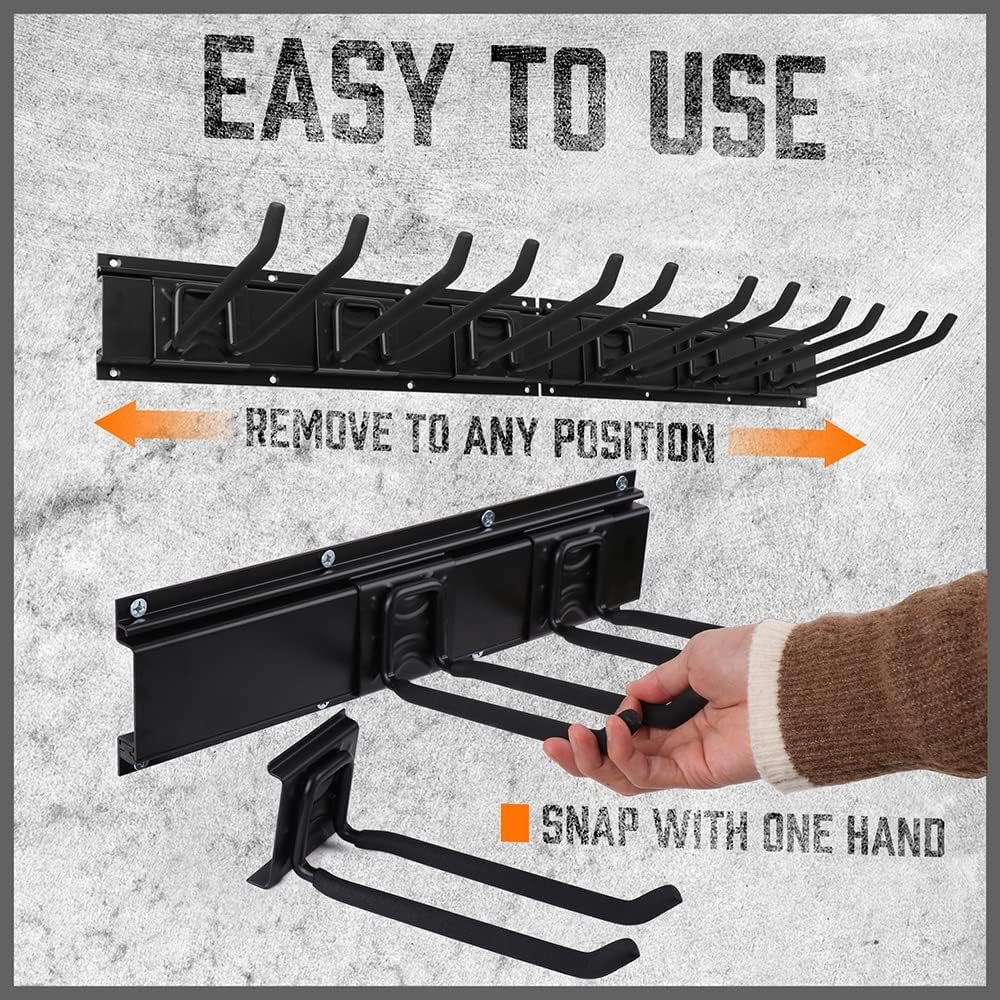 EASY TO USE

REMOVE TO ANY POSITION

SNAP WITH ONE HAND